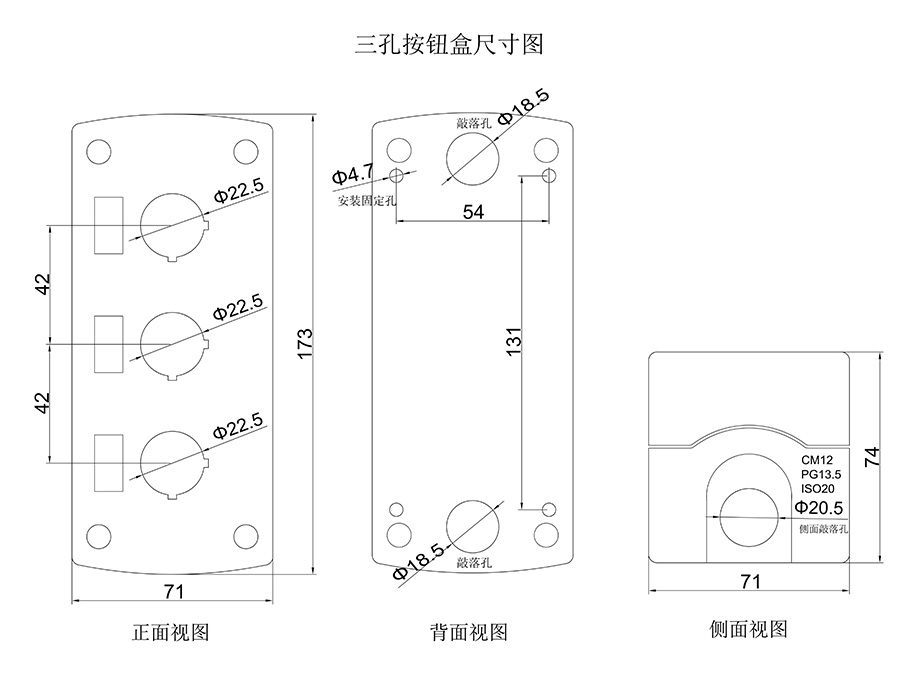 三孔按钮盒尺寸图

Φ22.5
42
Φ22.5
42
Φ22.5
173
71
正面视图

敲落孔
Φ18.5
Φ4.7
安装固定孔
54
131
Φ18.5
敲落孔
背面视图

CM12
PG13.5
ISO20
Φ20.5
侧面敲落孔
74
71
侧面视图