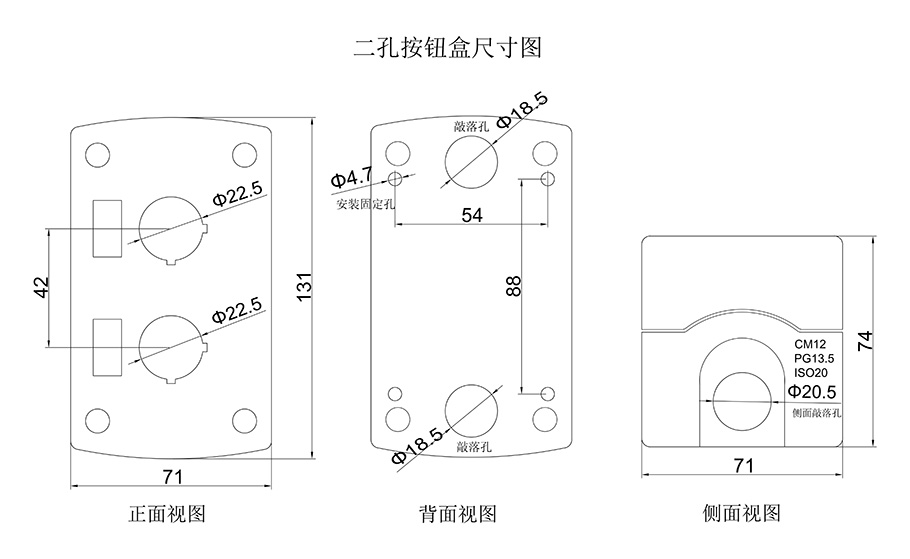 二孔按钮盒尺寸图

Φ22.5

42

Φ22.5

131

71

正面视图

敲落孔 Φ18.5

Φ4.7

安装固定孔

54

88

Φ18.5 敲落孔

背面视图

CM12
PG13.5
ISO20

Φ20.5

侧面敲落孔

74

71

侧面视图